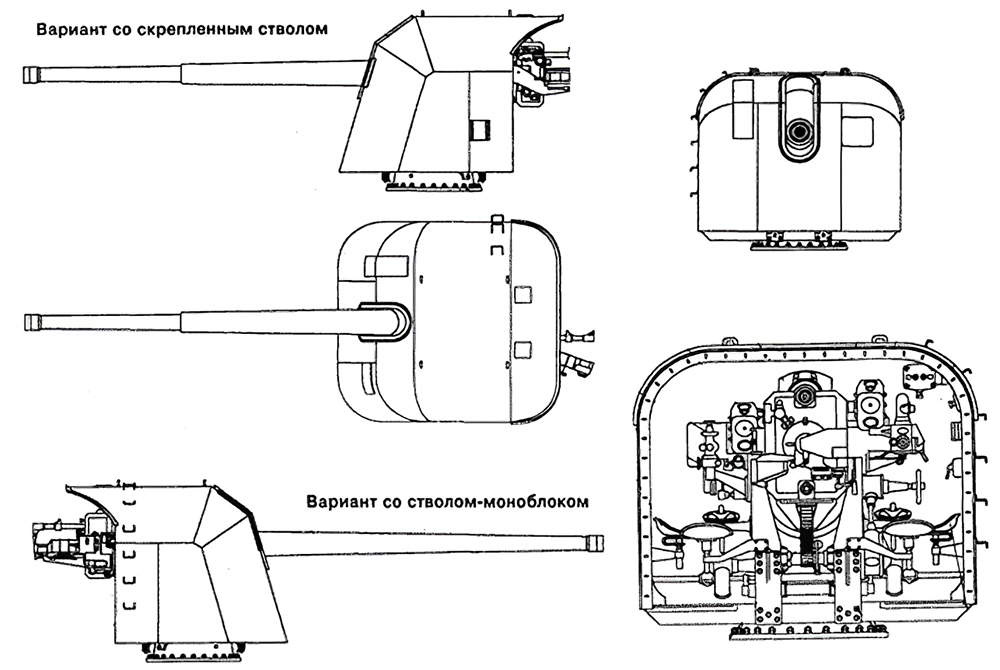 Вариант со скрепленным стволом

Вариант со стволом-моноблоком