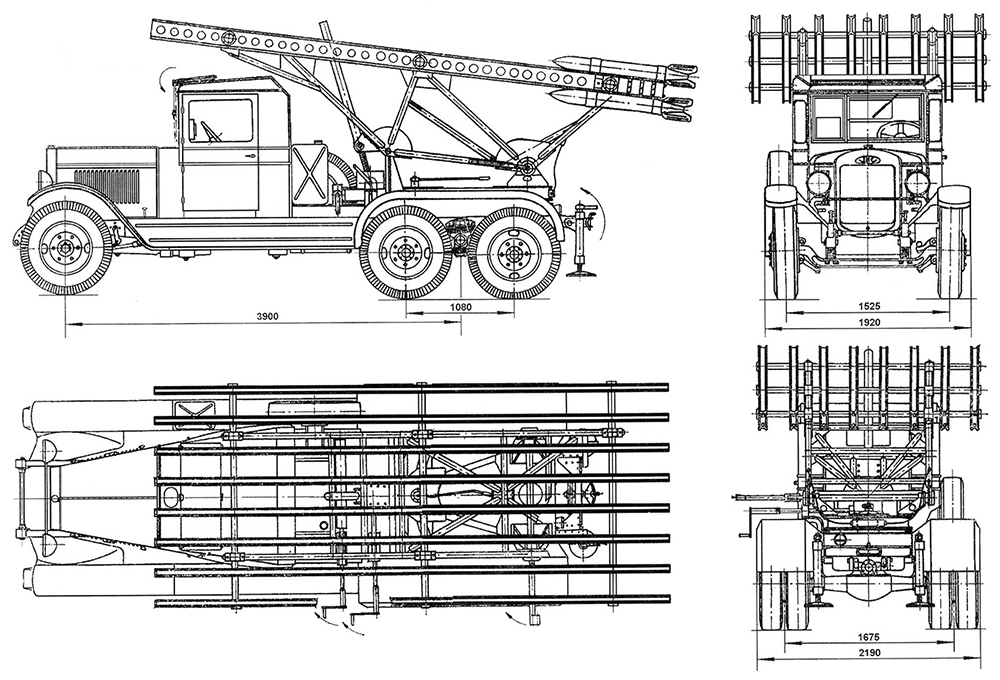 3900
1080
1525
1920
1675
2190