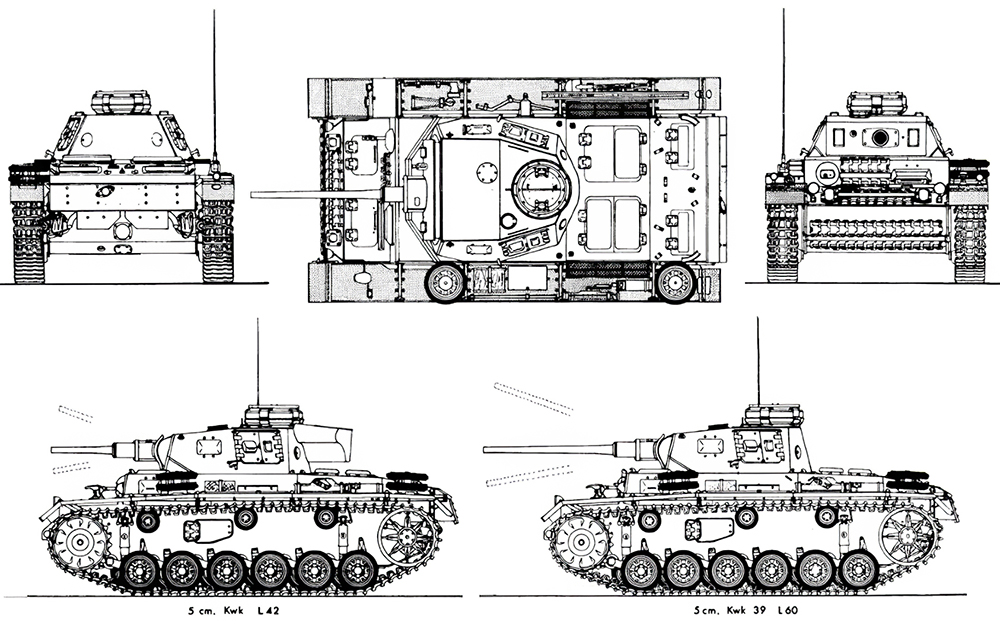 5 cm. Kwk L 42

5 cm. Kwk 39 L 60