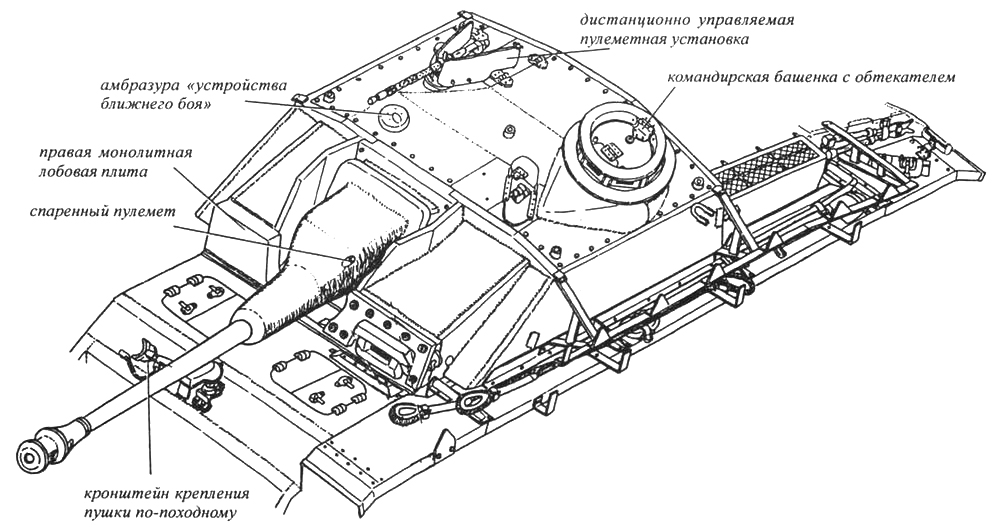 дистанционно управляемая пулеметная установка

амбразура «устройства ближнего боя»

командирская башенка с обтекателем

правая монолитная лобовая плита

спаренный пулемет

кронштейн крепления пушки по-походному